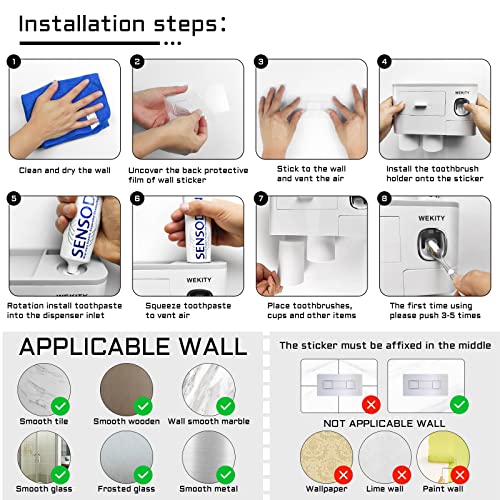 Installation steps:

1
Clean and dry the wall

2
Uncover the back protective film of wall sticker

3
Stick to the wall and vent the air

4
WEKITY
Install the toothbrush holder onto the sticker

5
SENSOD
WEKITY
Rotation install toothpaste into the dispenser inlet

6
SENSOD
WEKITY
Squeeze toothpaste to vent air

7
Place toothbrushes, cups and other items

8
WEKITY
The first time using please push 3-5 times

APPLICABLE WALL

Smooth tile
Smooth wooden
Wall smooth marble
Smooth glass
Frosted glass
Smooth metal

The sticker must be affixed in the middle

NOT APPLICABLE WALL

Wallpaper
Lime wall
Paint wall