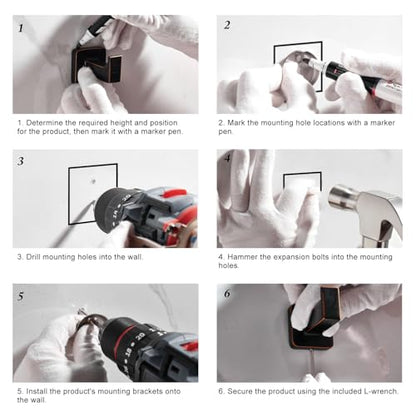 1

1. Determine the required height and position for the product, then mark it with a marker pen.

2

2. Mark the mounting hole locations with a marker pen.

3

3. Drill mounting holes into the wall.

4

4. Hammer the expansion bolts into the mounting holes.

5

5. Install the product's mounting brackets onto the wall.

6

6. Secure the product using the included L-wrench.