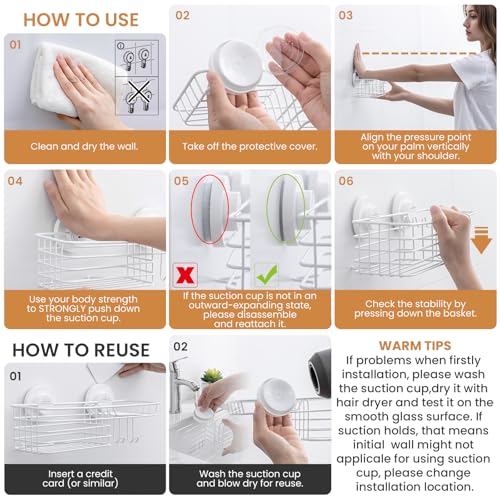 HOW TO USE

01

Clean and dry the wall.

02

Take off the protective cover.

03

Align the pressure point on your palm vertically with your shoulder.

04

Use your body strength to STRONGLY push down the suction cup.

05

If the suction cup is not in an outward-expanding state, please disassemble and reattach it.

06

Check the stability by pressing down the basket.

HOW TO REUSE

01

Insert a credit card (or similar)

02

Wash the suction cup and blow dry for reuse.

WARM TIPS

If problems when firstly installation, please wash the suction cup,dry it with hair dryer and test it on the smooth glass surface. If suction holds, that means initial wall might not applicale for using suction cup, please change installation location.