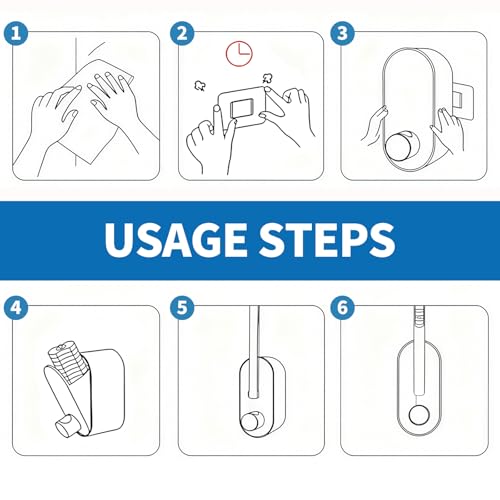 1

2

3

USAGE STEPS

4

5

6