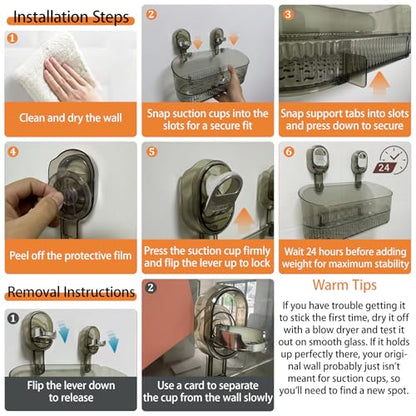 Installation Steps

1

Clean and dry the wall

2

Snap suction cups into the slots for a secure fit

3

Snap support tabs into slots and press down to secure

4

Peel off the protective film

5

Press the suction cup firmly and flip the lever up to lock

6

24

Wait 24 hours before adding weight for maximum stability

Removal Instructions

1

Flip the lever down to release

2

Use a card to separate the cup from the wall slowly

Warm Tips

If you have trouble getting it to stick the first time, dry it off with a blow dryer and test it out on smooth glass. If it holds up perfectly there, your original wall probably just isn't meant for suction cups, so you'll need to find a new spot.