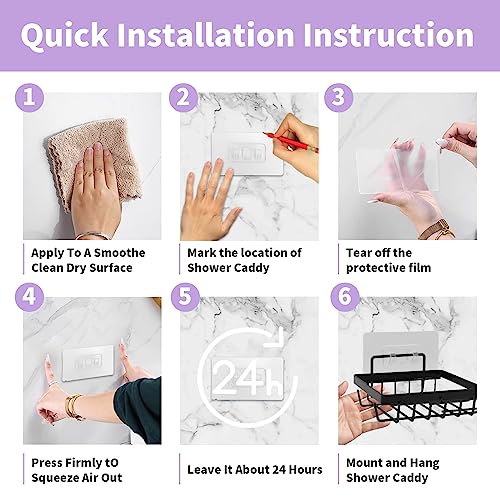 Quick Installation Instruction

1

Apply To A Smoothe Clean Dry Surface

2

Mark the location of Shower Caddy

3

Tear off the protective film

4

Press Firmly tO Squeeze Air Out

5

24h

Leave It About 24 Hours

6

Mount and Hang Shower Caddy