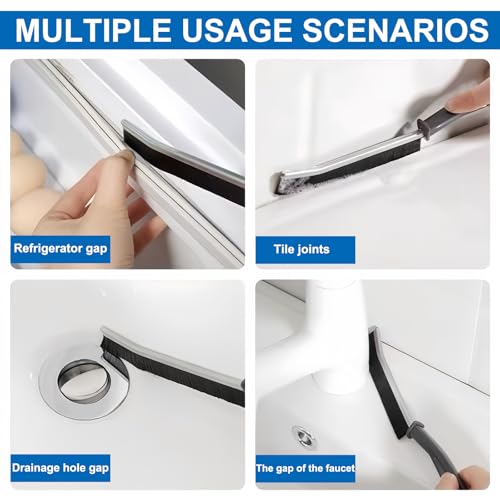 MULTIPLE USAGE SCENARIOS

Refrigerator gap

Tile joints

Drainage hole gap

The gap of the faucet