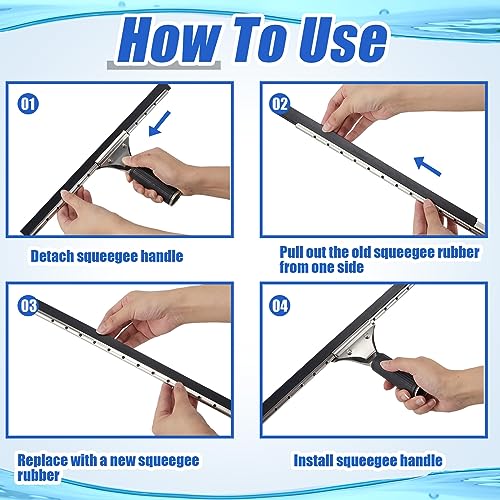 How To Use

01

Detach squeegee handle

02

Pull out the old squeegee rubber from one side

03

Replace with a new squeegee rubber

04

Install squeegee handle