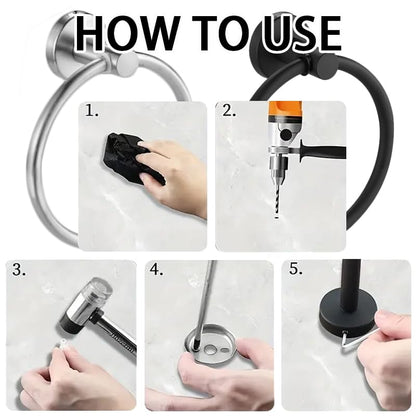 HOW TO USE

1.

2.

3.

4.

5.