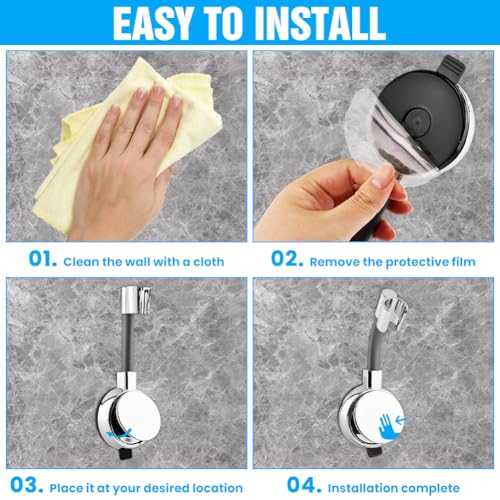 EASY TO INSTALL

01. Clean the wall with a cloth

02. Remove the protective film

03. Place it at your desired location

04. Installation complete