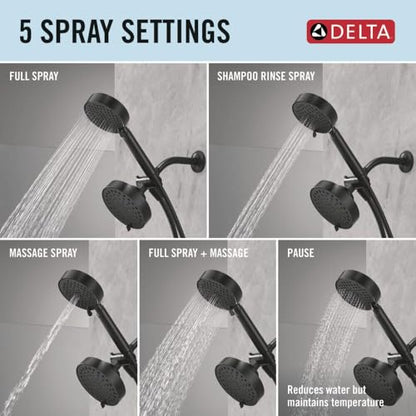 5 SPRAY SETTINGS

DELTA

FULL SPRAY

SHAMPOO RINSE SPRAY

MASSAGE SPRAY

FULL SPRAY + MASSAGE

PAUSE

Reduces water but maintains temperature