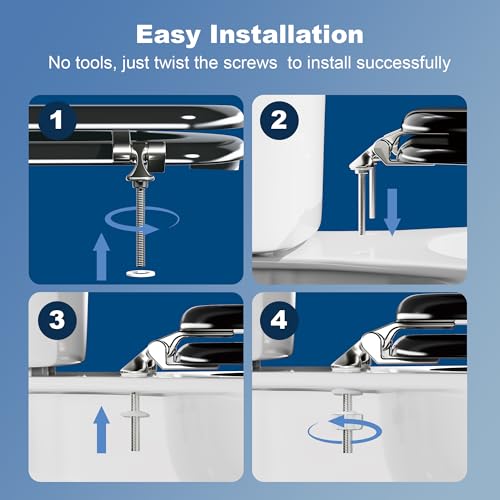 Easy Installation

No tools, just twist the screws  to install successfully

1

2

3

4