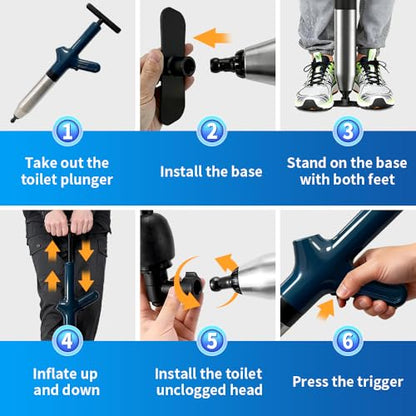 1
Take out the toilet plunger

2
Install the base

3
Stand on the base with both feet

4
Inflate up and down

5
Install the toilet unclogged head

6
Press the trigger