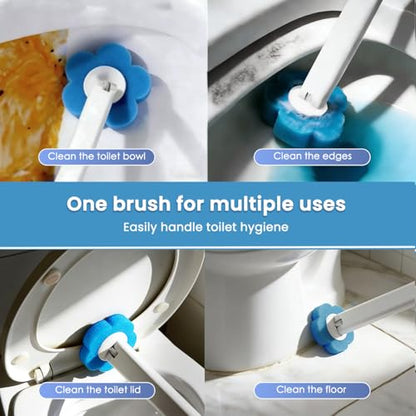 Clean the toilet bowl

Clean the edges

One brush for multiple uses

Easily handle toilet hygiene

Clean the toilet lid

Clean the floor