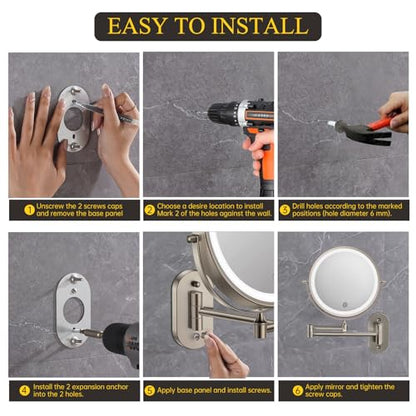 EASY TO INSTALL

1 Unscrew the 2 screws caps and remove the base panel

2 Choose a desire location to install Mark 2 of the holes against the wall.

3 Drill holes according to the marked positions (hole diameter 6 mm).

4 Install the 2 expansion anchor into the 2 holes.

5 Apply base panel and install screws.

6 Apply mirror and tighten the screw caps.