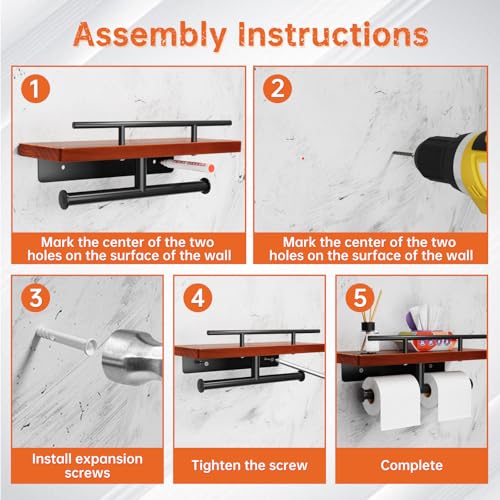 Assembly Instructions

1

Mark the center of the two holes on the surface of the wall

2

Mark the center of the two holes on the surface of the wall

3

Install expansion screws

4

Tighten the screw

5

Complete