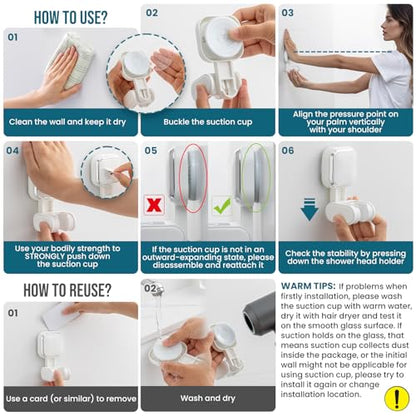 HOW TO USE?

01

Clean the wall and keep it dry

02

Buckle the suction cup

03

Align the pressure point on your palm vertically with your shoulder

04

Use your bodily strength to STRONGLY push down the suction cup

05

If the suction cup is not in an outward-expanding state, please disassemble and reattach it

06

Check the stability by pressing down the shower head holder

HOW TO REUSE?

01

Use a card (or similar) to remove

02

Wash and dry

WARM TIPS: If problems when firstly installation, please wash the suction cup with warm water, dry it with hair dryer and test it on the smooth glass surface. If suction holds on the glass, that means suction cup collects dust inside the package, or the initial wall might not be applicable for using suction cup, please try to install it again or change installation location.

!