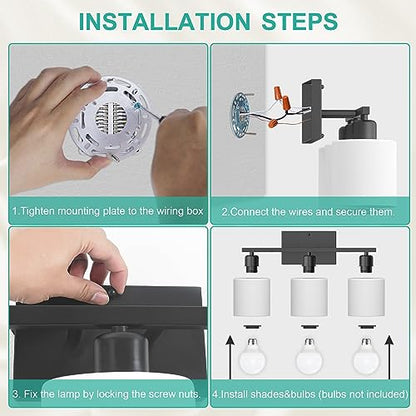 INSTALLATION STEPS

1.Tighten mounting plate to the wiring box

2.Connect the wires and secure them.

3. Fix the lamp by locking the screw nuts.

4.Install shades&bulbs (bulbs not included)