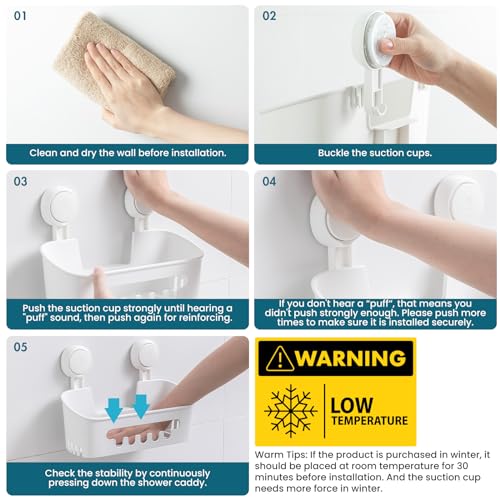 01

Clean and dry the wall before installation.

02

Buckle the suction cups.

03

Push the suction cup strongly until hearing a "puff" sound, then push again for reinforcing.

04

If you don't hear a "puff", that means you didn't push strongly enough. Please push more times to make sure it is installed securely.

05

Check the stability by continuously pressing down the shower caddy.

WARNING

LOW TEMPERATURE

Warm Tips: If the product is purchased in winter, it should be placed at room temperature for 30 minutes before installation. And the suction cup needs more force in winter.