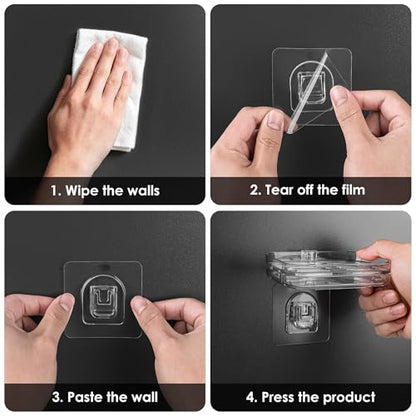 1. Wipe the walls

2. Tear off the film

3. Paste the wall

4. Press the product