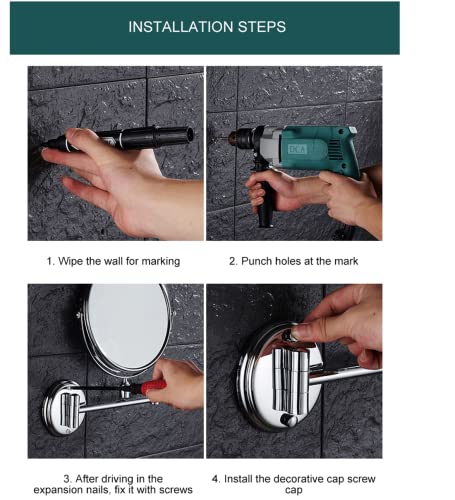 INSTALLATION STEPS

DCA

1. Wipe the wall for marking

2. Punch holes at the mark

3. After driving in the expansion nails, fix it with screws

4. Install the decorative cap screw cap