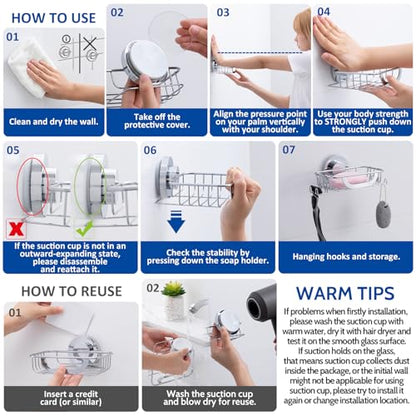 HOW TO USE

01
Clean and dry the wall.

02
Take off the protective cover.

03
Align the pressure point on your palm vertically with your shoulder.

04
Use your body strength to STRONGLY push down the suction cup.

05
If the suction cup is not in an outward-expanding state, please disassemble and reattach it.

06
Check the stability by pressing down the soap holder.

07
Hanging hooks and storage.

HOW TO REUSE

01
Insert a credit card (or similar)

02
Wash the suction cup and blow dry for reuse.

WARM TIPS
If problems when firstly installation, please wash the suction cup with warm water, dry it with hair dryer and test it on the smooth glass surface. If suction holds on the glass, that means suction cup collects dust inside the package, or the initial wall might not be applicable for using suction cup, please try to install it again or change installation location.