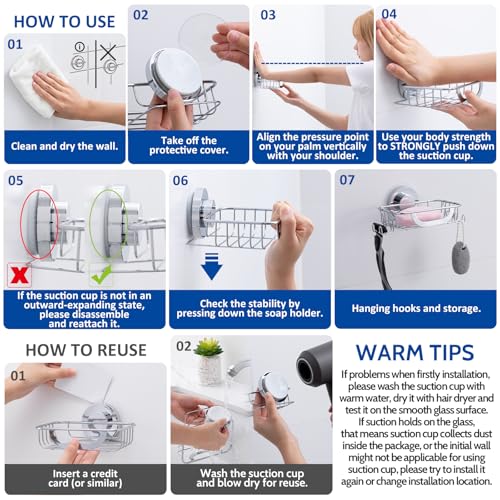 HOW TO USE

01

Clean and dry the wall.

02

Take off the protective cover.

03

Align the pressure point on your palm vertically with your shoulder.

04

Use your body strength to STRONGLY push down the suction cup.

05

If the suction cup is not in an outward-expanding state, please disassemble and reattach it.

06

Check the stability by pressing down the soap holder.

07

Hanging hooks and storage.

HOW TO REUSE

01

Insert a credit card (or similar)

02

Wash the suction cup and blow dry for reuse.

WARM TIPS

If problems when firstly installation, please wash the suction cup with warm water, dry it with hair dryer and test it on the smooth glass surface. If suction holds on the glass, that means suction cup collects dust inside the package, or the initial wall might not be applicable for using suction cup, please try to install it again or change installation location.