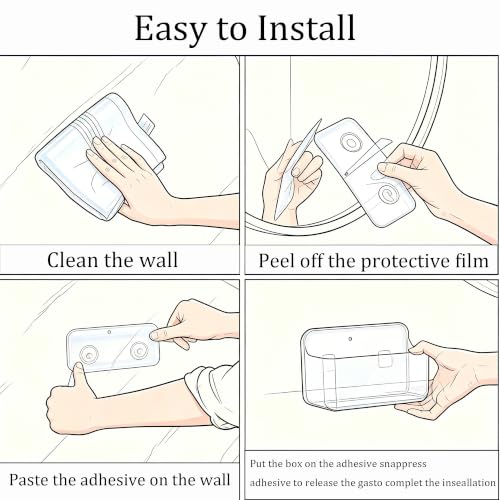 Easy to Install

Clean the wall

Peel off the protective film

Paste the adhesive on the wall

Put the box on the adhesive snappress adhesive to release the gasto complet the inseallation