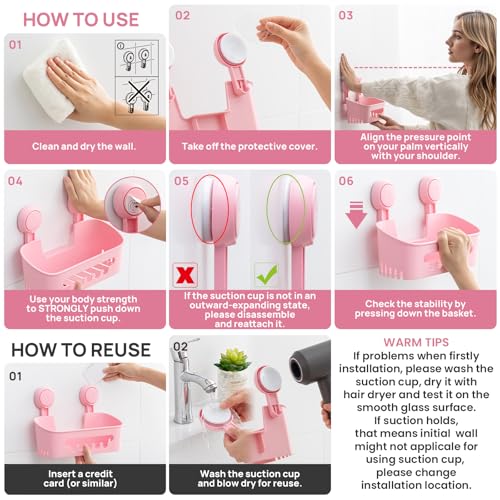 HOW TO USE

01

Clean and dry the wall.

02

Take off the protective cover.

03

Align the pressure point on your palm vertically with your shoulder.

04

Use your body strength to STRONGLY push down the suction cup.

05

If the suction cup is not in an outward-expanding state, please disassemble and reattach it.

06

Check the stability by pressing down the basket.

HOW TO REUSE

01

Insert a credit card (or similar)

02

Wash the suction cup and blow dry for reuse.

WARM TIPS

If problems when firstly installation, please wash the suction cup, dry it with hair dryer and test it on the smooth glass surface. If suction holds, that means initial wall might not applicale for using suction cup, please change installation location.