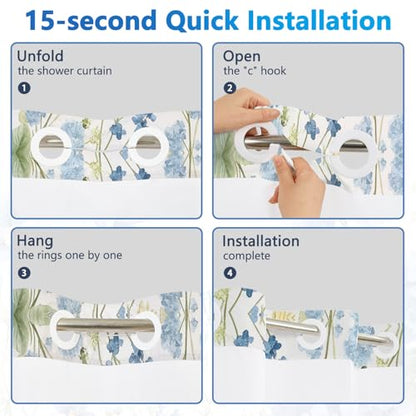 15-second Quick Installation

Unfold
the shower curtain
1

Open
the "c" hook
2

Hang
the rings one by one
3

Installation
complete
4