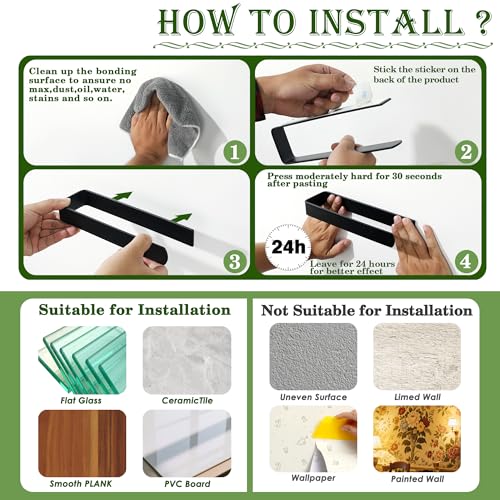 HOW TO INSTALL ?

Clean up the bonding surface to ansure no max,dust,oil,water, stains and so on.

1

Stick the sticker on the back of the product

2

3

Press moderately hard for 30 seconds after pasting

24h

Leave for 24 hours for better effect

4

Suitable for Installation

Flat Glass

CeramicTile

Smooth PLANK

PVC Board

Not Suitable for Installation

Uneven Surface

Limed Wall

Wallpaper

Painted Wall