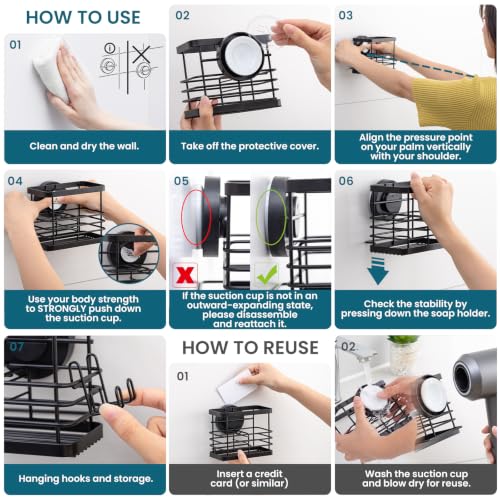 HOW TO USE

01

Clean and dry the wall.

02

Take off the protective cover.

03

Align the pressure point on your palm vertically with your shoulder.

04

Use your body strength to STRONGLY push down the suction cup.

05

If the suction cup is not in an outward-expanding state, please disassemble and reattach it.

06

Check the stability by pressing down the soap holder.

07

Hanging hooks and storage.

HOW TO REUSE

01

Insert a credit card (or similar)

02

Wash the suction cup and blow dry for reuse.