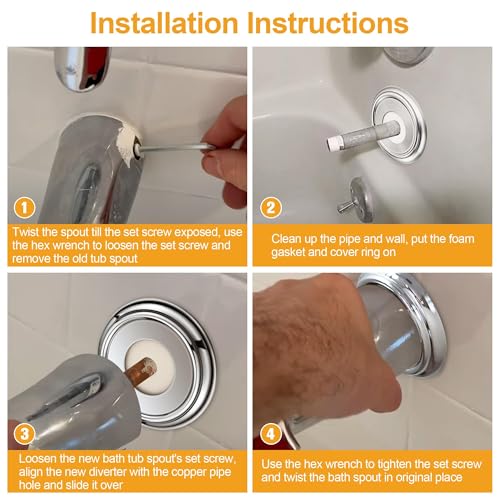 Installation Instructions

1

Twist the spout till the set screw exposed, use the hex wrench to loosen the set screw and remove the old tub spout

2

Clean up the pipe and wall, put the foam gasket and cover ring on

3

Loosen the new bath tub spout's set screw, align the new diverter with the copper pipe hole and slide it over

4

Use the hex wrench to tighten the set screw and twist the bath spout in original place