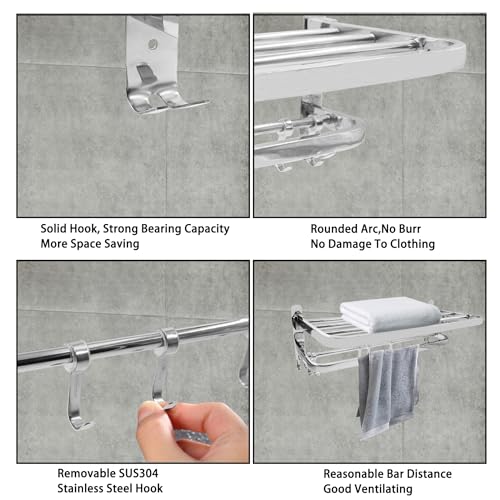 Solid Hook, Strong Bearing Capacity
More Space Saving

Rounded Arc,No Burr
No Damage To Clothing

Removable SUS304
Stainless Steel Hook

Reasonable Bar Distance
Good Ventilating