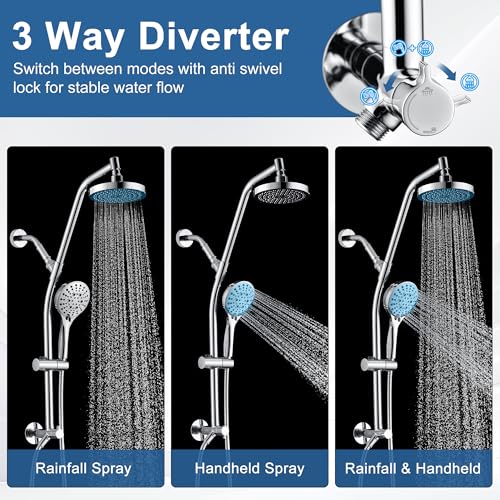 3 Way Diverter

Switch between modes with anti swivel lock for stable water flow

Rainfall Spray

Handheld Spray

Rainfall & Handheld