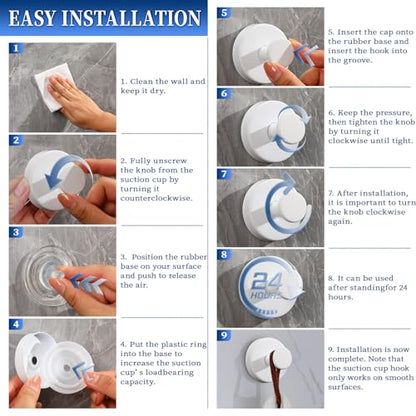 EASY INSTALLATION

1

1. Clean the wall and keep it dry.

2

2. Fully unscrew the knob from the suction cup by turning it counterclockwise.

3

3. Position the rubber base on your surface and push to release the air.

4

4. Put the plastic ring into the base to increase the suction cup's loadbearing capacity.

5

5. Insert the cap onto the rubber base and insert the hook into the groove.

6

6. Keep the pressure, then tighten the knob by turning it clockwise until tight.

7

7. After installation, it is important to turn the knob clockwise again.

8

24 HOURS

8. It can be used after standingfor 24 hours.

9

9. Installation is now complete. Note that the suction cup hook only works on smooth surfaces.