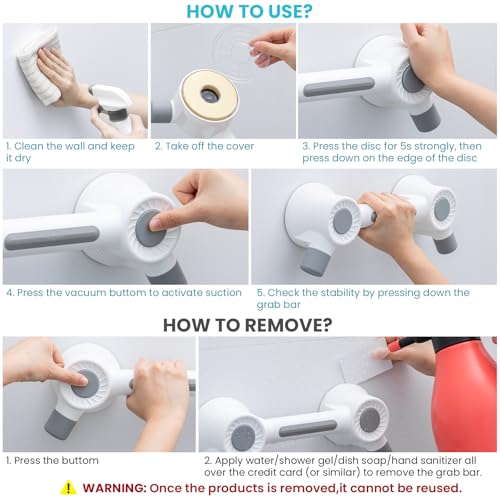 HOW TO USE?

1. Clean the wall and keep it dry

2. Take off the cover

3. Press the disc for 5s strongly, then press down on the edge of the disc

4. Press the vacuum buttom to activate suction

5. Check the stability by pressing down the grab bar

HOW TO REMOVE?

1. Press the buttom

2. Apply water/shower gel/dish soap/hand sanitizer all over the credit card (or similar) to remove the grab bar.

WARNING: Once the products is removed,it cannot be reused.