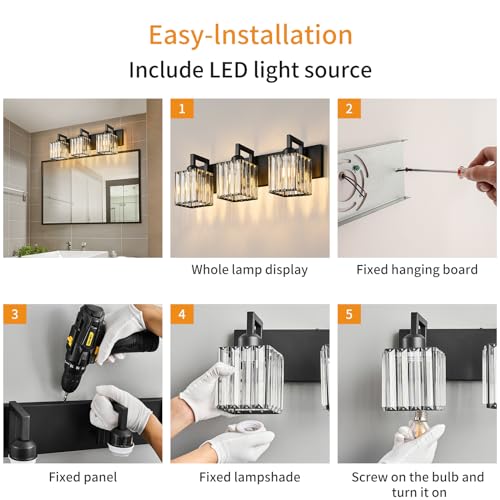 Easy-Installation
Include LED light source

1

Whole lamp display

2

Fixed hanging board

3

Fixed panel

4

Fixed lampshade

5

Screw on the bulb and turn it on