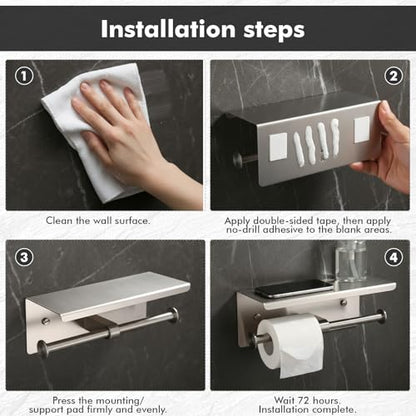 Installation steps

1

Clean the wall surface.

2

Apply double-sided tape, then apply no-drill adhesive to the blank areas.

3

Press the mounting/ support pad firmly and evenly.

4

Wait 72 hours. Installation complete.