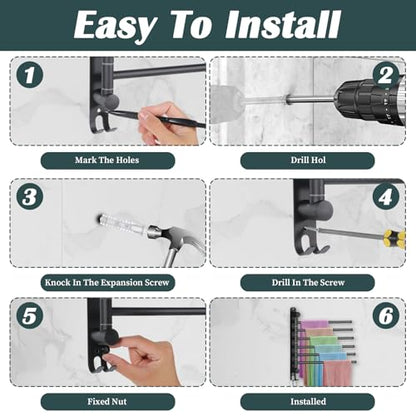 Easy To Install

1

Mark The Holes

2

Drill Hol

3

Knock In The Expansion Screw

4

Drill In The Screw

5

Fixed Nut

6

Installed