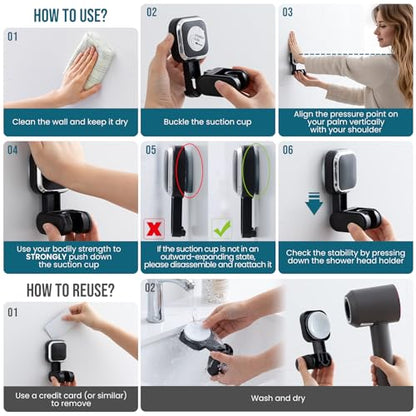 HOW TO USE?

01

Clean the wall and keep it dry

02

Buckle the suction cup

03

Align the pressure point on your palm vertically with your shoulder

04

Use your bodily strength to STRONGLY push down the suction cup

05

If the suction cup is not in an outward-expanding state, please disassemble and reattach it

06

Check the stability by pressing down the shower head holder

HOW TO REUSE?

01

Use a credit card (or similar) to remove

02

Wash and dry