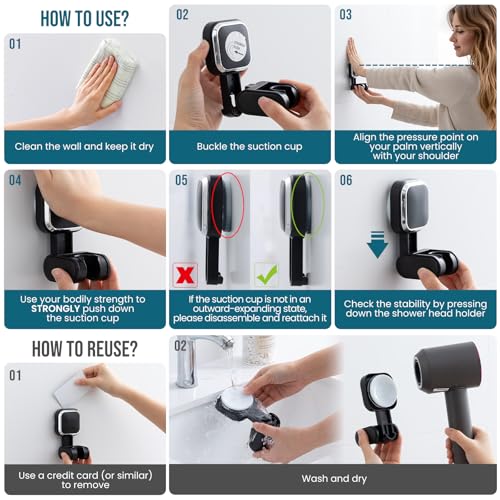 HOW TO USE?

01

Clean the wall and keep it dry

02

Buckle the suction cup

03

Align the pressure point on your palm vertically with your shoulder

04

Use your bodily strength to STRONGLY push down the suction cup

05

If the suction cup is not in an outward-expanding state, please disassemble and reattach it

06

Check the stability by pressing down the shower head holder

HOW TO REUSE?

01

Use a credit card (or similar) to remove

02

Wash and dry