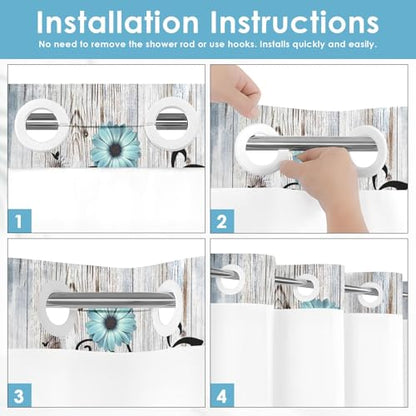 Installation Instructions
No need to remove the shower rod or use hooks. Installs quickly and easily.

1

2

3

4