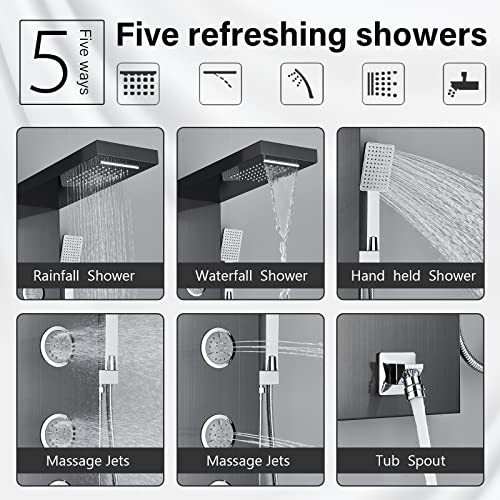 5 Five ways

Five refreshing showers

Rainfall Shower

Waterfall Shower

Hand held Shower

Massage Jets

Massage Jets

Tub Spout