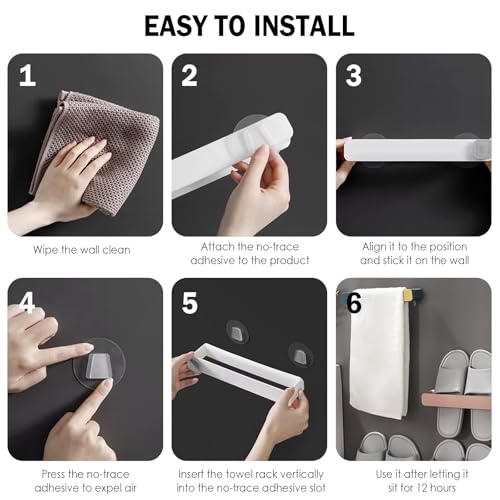 EASY TO INSTALL

1

Wipe the wall clean

2

Attach the no-trace adhesive to the product

3

Align it to the position and stick it on the wall

4

Press the no-trace adhesive to expel air

5

Insert the towel rack vertically into the no-trace adhesive slot

6

Use it after letting it sit for 12 hours