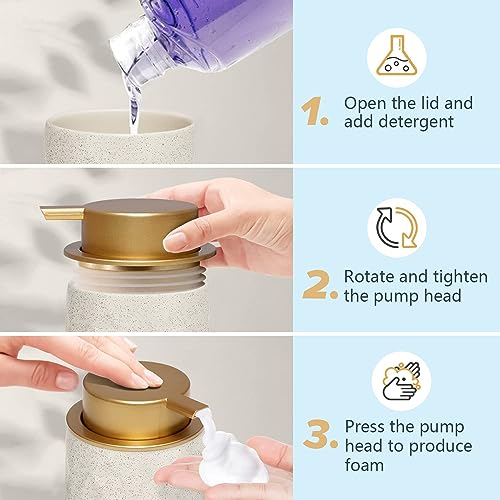 1. Open the lid and add detergent

2. Rotate and tighten the pump head

3. Press the pump head to produce foam