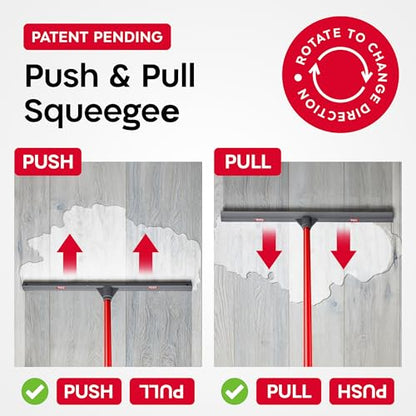 PATENT PENDING

Push & Pull Squeegee

ROTATE TO CHANGE DIRECTION

PUSH

PULL

PUSH PULL

PULL PUSH