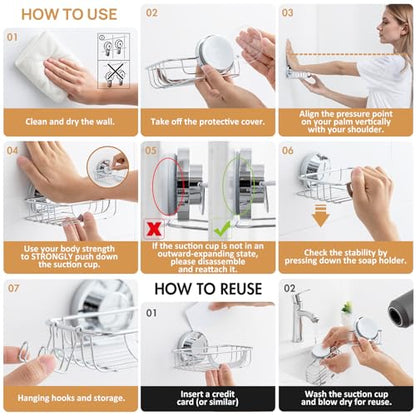 HOW TO USE

01

Clean and dry the wall.

02

Take off the protective cover.

03

Align the pressure point on your palm vertically with your shoulder.

04

Use your body strength to STRONGLY push down the suction cup.

05

If the suction cup is not in an outward-expanding state, please disassemble and reattach it.

06

Check the stability by pressing down the soap holder.

07

Hanging hooks and storage.

HOW TO REUSE

01

Insert a credit card (or similar)

02

Wash the suction cup and blow dry for reuse.