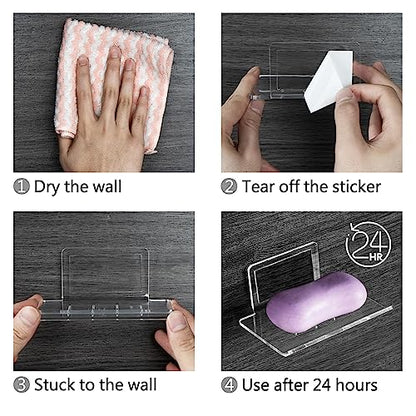 ① Dry the wall

② Tear off the sticker

③ Stuck to the wall

24 HR

④ Use after 24 hours