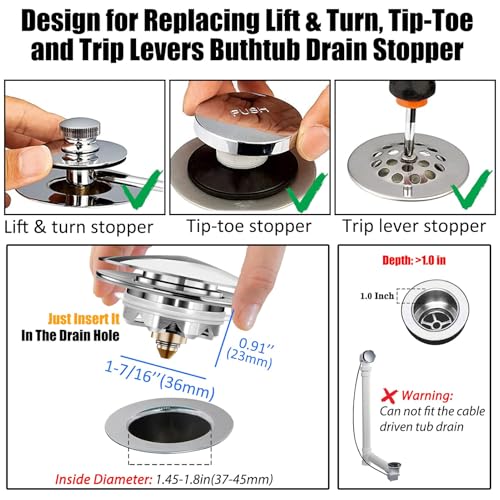 Design for Replacing Lift & Turn, Tip-Toe and Trip Levers Buthtub Drain Stopper

PUSH

Lift & turn stopper

Tip-toe stopper

Trip lever stopper

Just Insert It
In The Drain Hole

0.91''
(23mm)

1-7/16''(36mm)

Inside Diameter: 1.45-1.8in(37-45mm)

Depth: >1.0 in

1.0 Inch

Warning:
Can not fit the cable driven tub drain