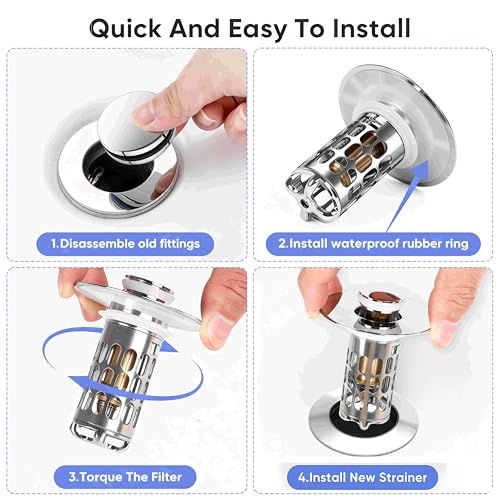 Quick And Easy To Install

1.Disassemble old fittings

2.Install waterproof rubber ring

3.Torque The Filter

4.Install New Strainer