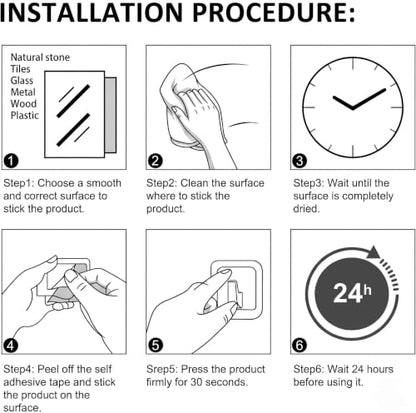 INSTALLATION PROCEDURE:

Natural stone
Tiles
Glass
Metal
Wood
Plastic

1

Step1: Choose a smooth and correct surface to stick the product.

2

Step2: Clean the surface where to stick the product.

3

Step3: Wait until the surface is completely dried.

4

Step4: Peel off the self adhesive tape and stick the product on the surface.

5

Srep5: Press the product firmly for 30 seconds.

24h

6

Step6: Wait 24 hours before using it.