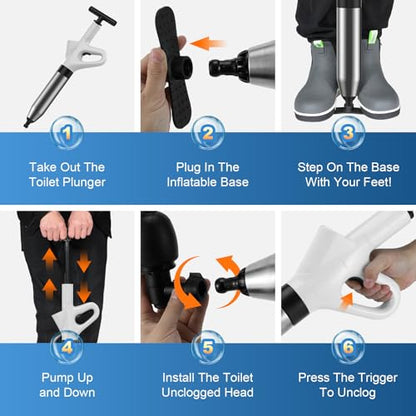 1
Take Out The Toilet Plunger

2
Plug In The Inflatable Base

3
Step On The Base With Your Feet!

4
Pump Up and Down

5
Install The Toilet Unclogged Head

6
Press The Trigger To Unclog