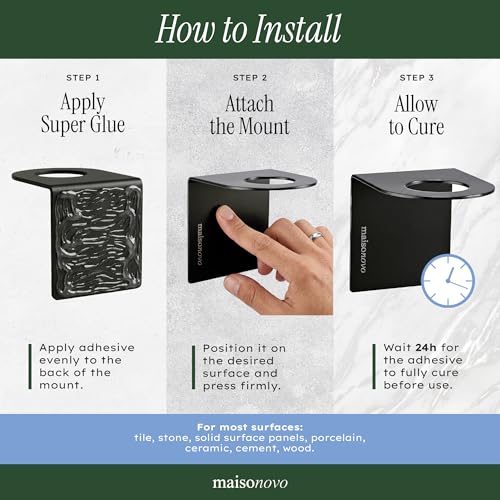 How to Install

STEP 1

Apply Super Glue

Apply adhesive evenly to the back of the mount.

STEP 2

Attach the Mount

maisonovo

Position it on the desired surface and press firmly.

STEP 3

Allow to Cure

maisonovo

Wait 24h for the adhesive to fully cure before use.

For most surfaces:
tile, stone, solid surface panels, porcelain, ceramic, cement, wood.

maisonovo